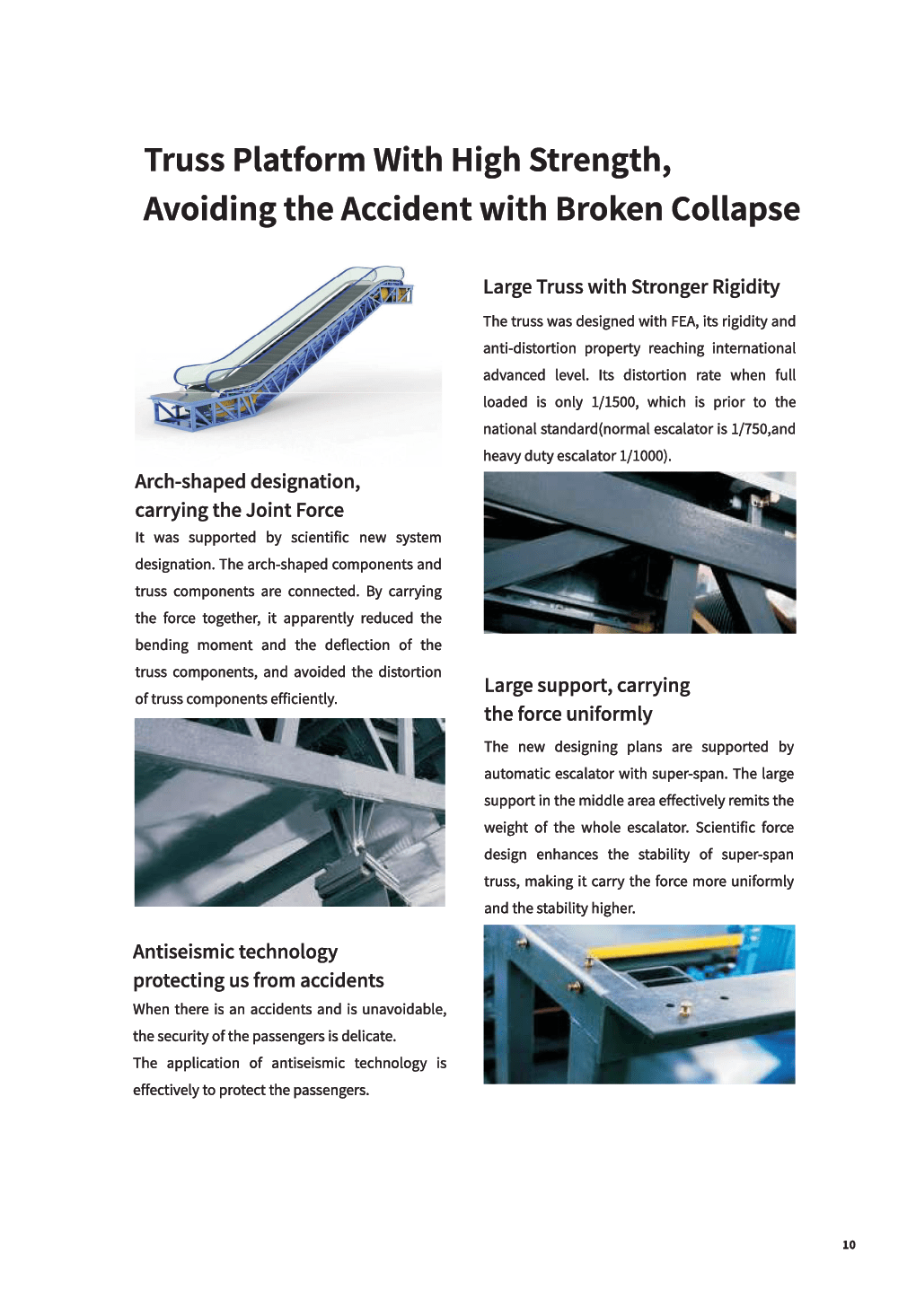 Truss Platform With High Strength, Avoiding the Accident with Broken Collapse

Arch-shaped designation, carrying the Joint Force

It was supported by scientific new system designation. The arch-shaped components and truss components are connected. By carrying the force together, it apparently reduced the bending moment and the deflection of the truss components, and avoided the distortion of truss components efficiently.

Antiseismic technology protecting us from accidents

When there is an accidents and is unavoidable, the security of the passengers is delicate.
The application of antiseismic technology is effectively to protect the passengers.

Large Truss with Stronger Rigidity

The truss was designed with FEA, its rigidity and anti-distortion property reaching international advanced level. Its distortion rate when full loaded is only 1/1500, which is prior to the national standard(normal escalator is 1/750,and heavy duty escalator 1/1000).

Large support, carrying the force uniformly

The new designing plans are supported by automatic escalator with super-span. The large support in the middle area effectively remits the weight of the whole escalator. Scientific force design enhances the stability of super-span truss, making it carry the force more uniformly and the stability higher.

10