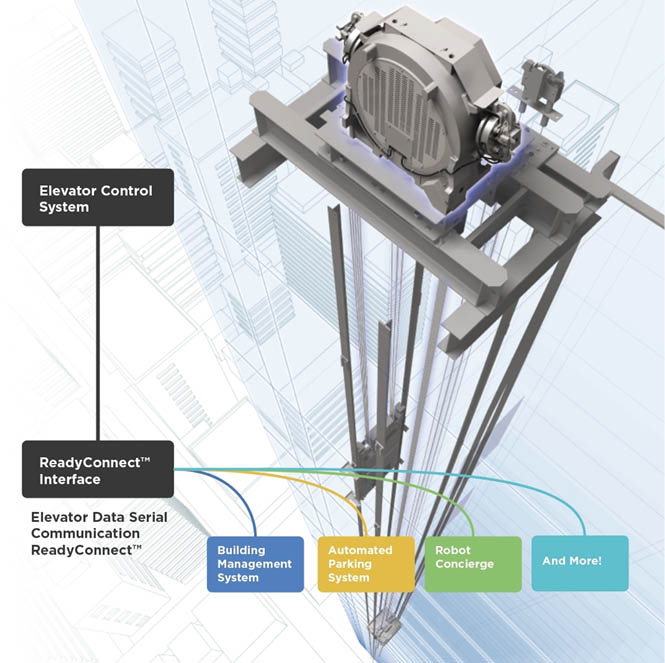 Elevator Control System

ReadyConnect™ Interface

Elevator Data Serial Communication ReadyConnect™

Building Management System

Automated Parking System

Robot Concierge

And More!