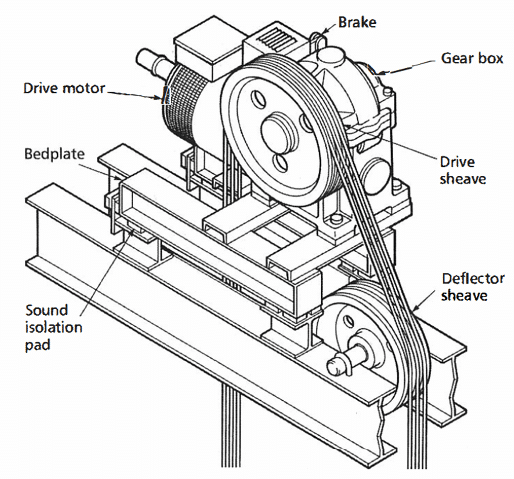 Brake
Gear box
Drive motor
Bedplate
Drive sheave
Deflector sheave
Sound isolation pad